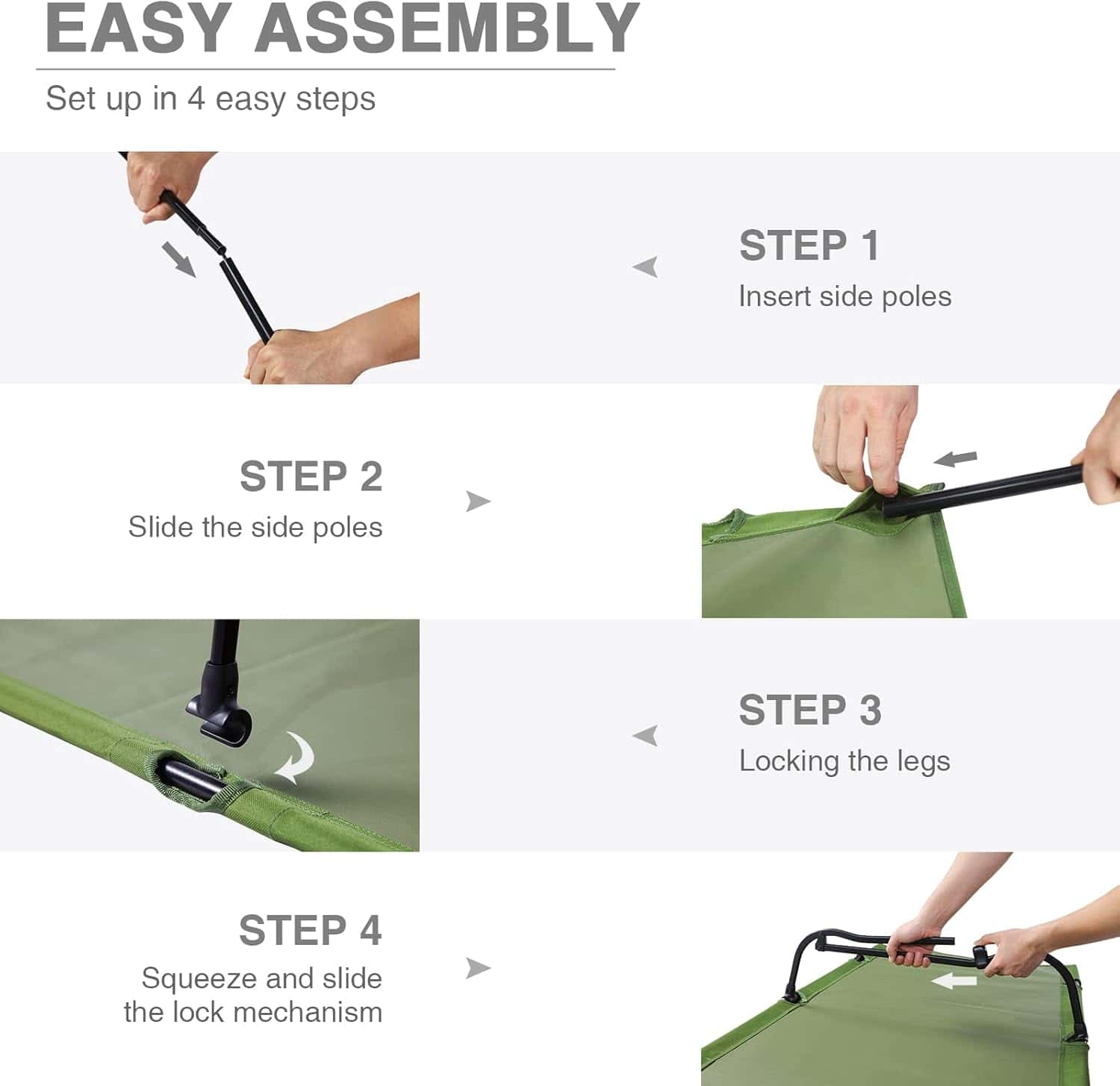 EASY ASSEMBLY

Set up in 4 easy steps

STEP 1
Insert side poles

STEP 2
Slide the side poles

STEP 3
Locking the legs

STEP 4
Squeeze and slide the lock mechanism